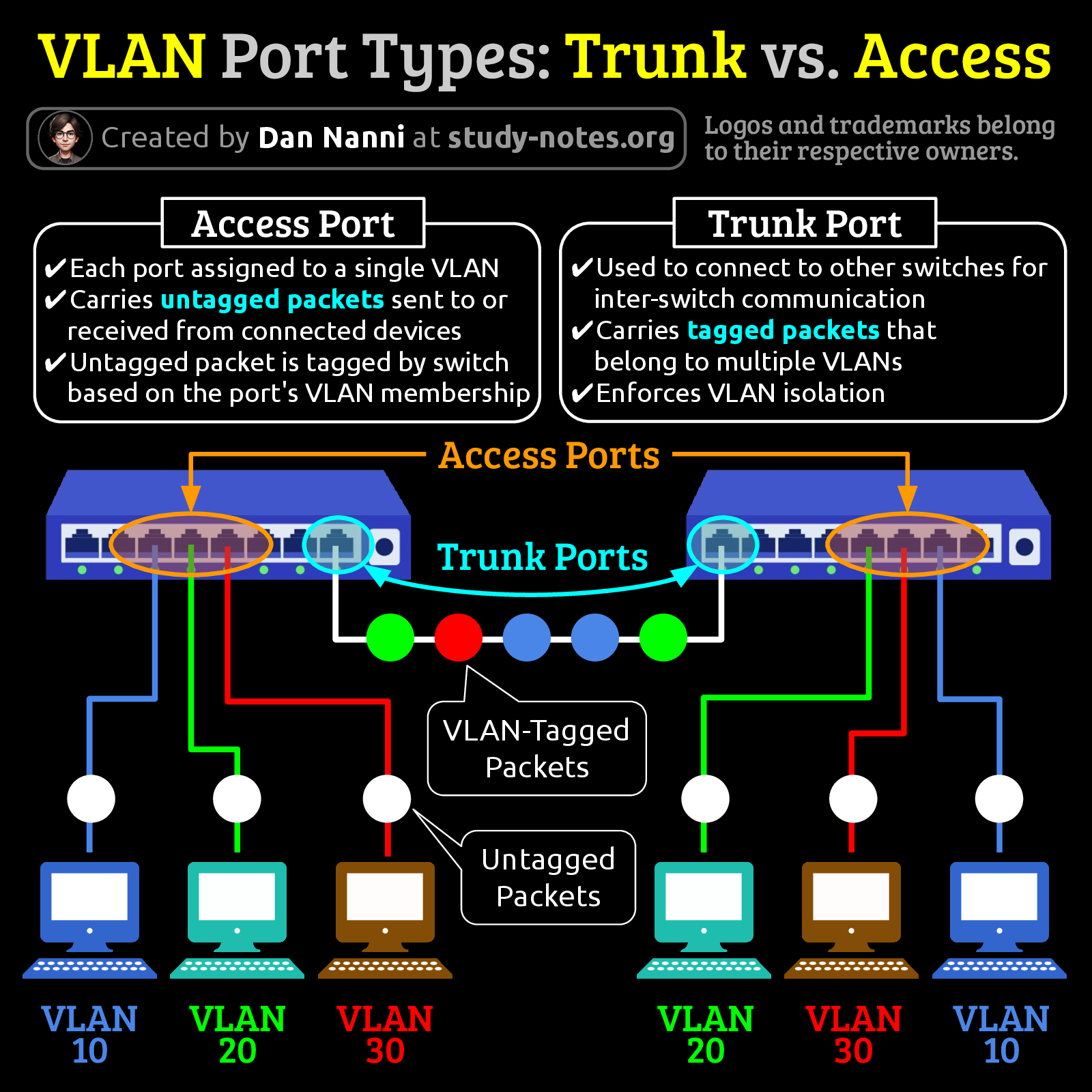 VLAN Port Types: Trunk vs. Access

Created by Dan Nanni at study-notes.org

Logos and trademarks belong to their respective owners.

Access Port

✔Each port assigned to a single VLAN
✔Carries untagged packets sent to or received from connected devices
✔Untagged packet is tagged by switch based on the port's VLAN membership

Trunk Port

✔Used to connect to other switches for inter-switch communication
✔Carries tagged packets that belong to multiple VLANs
✔Enforces VLAN isolation

Access Ports

Trunk Ports

VLAN-Tagged Packets

Untagged Packets

VLAN 10

VLAN 20

VLAN 30

VLAN 20

VLAN 30

VLAN 10